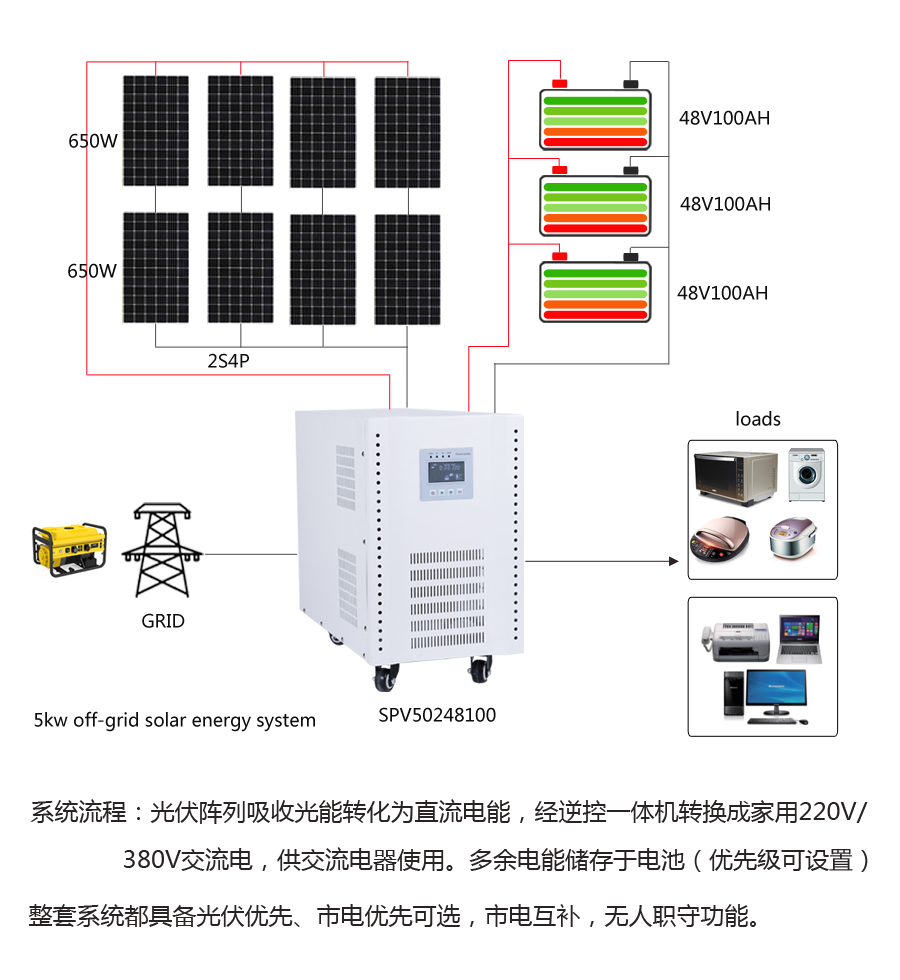 650W

650W

2S4P

48V100AH

48V100AH

48V100AH

loads

GRID

5kw off-grid solar energy system

SPV50248100

系统流程：光伏阵列吸收光能转化为直流电能，经逆控一体机转换成家用220V/380V交流电，供交流电器使用。多余电能储存于电池（优先级可设置）

整套系统都具备光伏优先、市电优先可选，市电互补，无人职守功能。